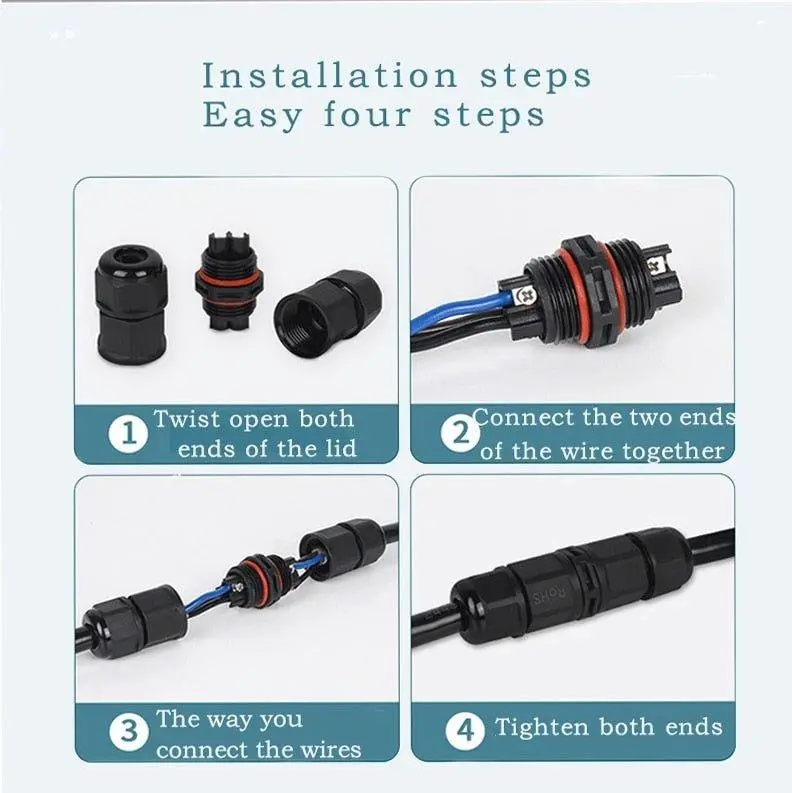 Installation steps
Easy four steps

1 Twist open both ends of the lid

2 Connect the two ends of the wire together

3 The way you connect the wires

RoHS

4 Tighten both ends